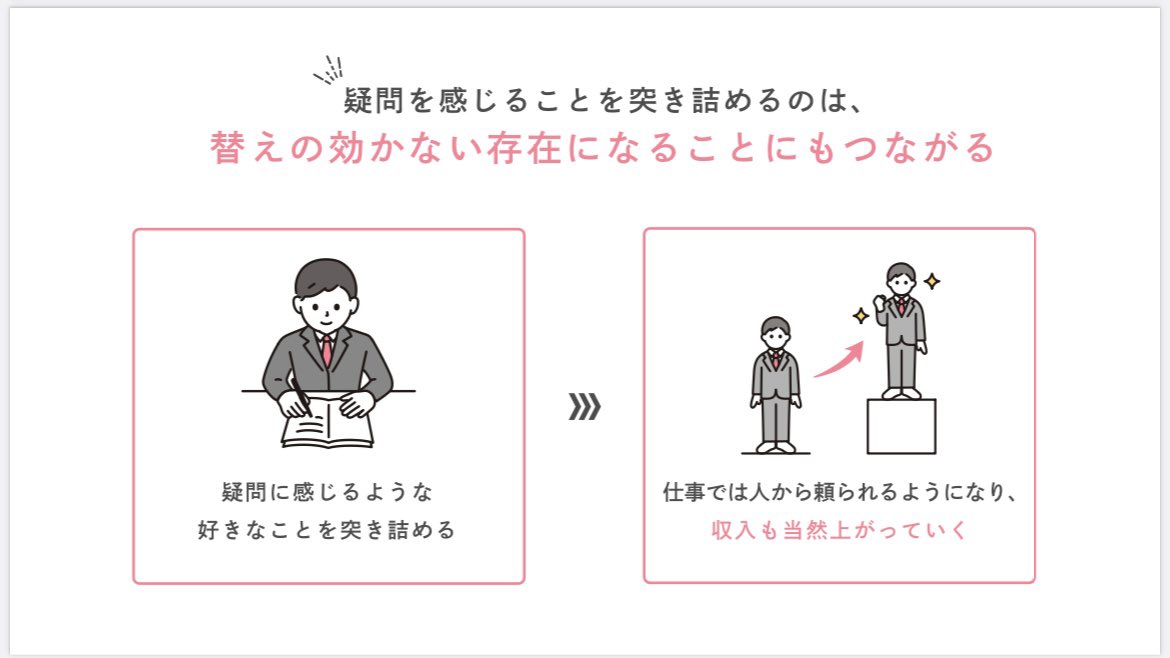 疑問を感じることを突き詰めるのは、
替えの効かない存在になることにもつながる

疑問に感じるような
好きなことを突き詰める

仕事では人から頼られるようになり、
収入も当然上がっていく